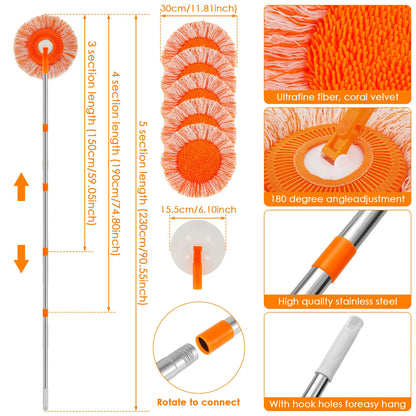 3 section length (150cm/59.05inch)

4 section length (190cm/74.80inch)

5 section length (230cm/90.55inch)

30cm/11.81inch)

15.5cm/6.10inch

Rotate to connect

Ultrafine fiber, coral velvet

180 degree angleadjustment

High quality stainless steel

With hook holes foreasy hang